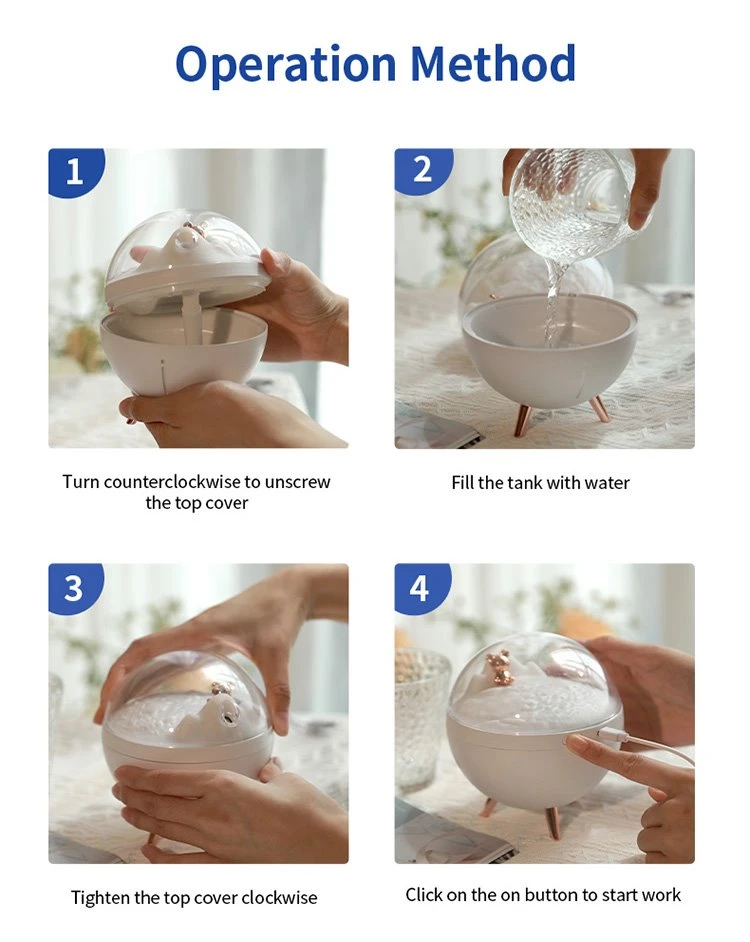 Operation Method

1

Turn counterclockwise to unscrew the top cover

2

Fill the tank with water

3

Tighten the top cover clockwise

4

Click on the on button to start work